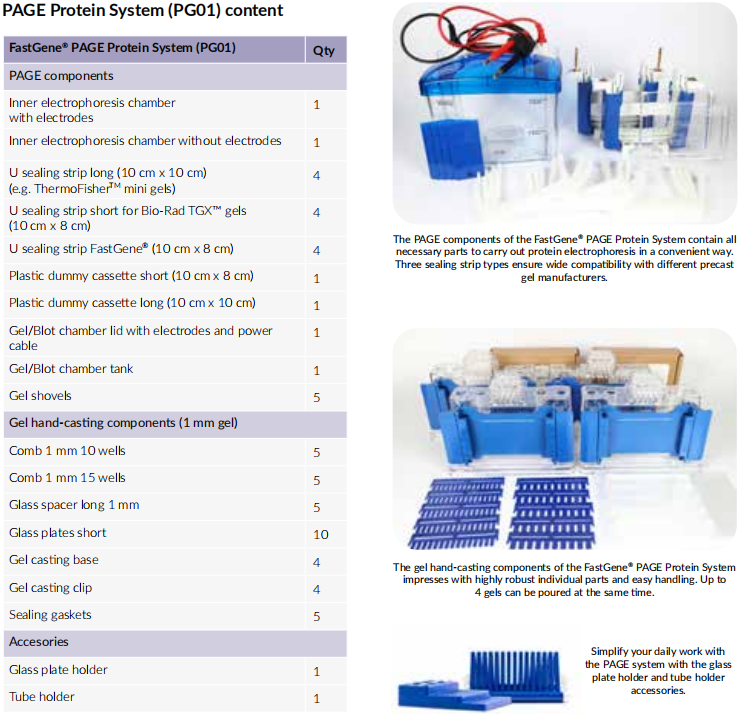 PAGE Protein System (PG01) content

| FastGene® PAGE Protein System (PG01) | Qty |
|---|---|
| PAGE components | |
| Inner electrophoresis chamber with electrodes | 1 |
| Inner electrophoresis chamber without electrodes | 1 |
| U sealing strip long (10 cm x 10 cm) (e.g. ThermoFisher™ mini gels) | 4 |
| U sealing strip short for Bio-Rad TGX™ gels (10 cm x 8 cm) | 4 |
| U sealing strip FastGene® (10 cm x 8 cm) | 4 |
| Plastic dummy cassette short (10 cm x 8 cm) | 1 |
| Plastic dummy cassette long (10 cm x 10 cm) | 1 |
| Gel/Blot chamber lid with electrodes and power cable | 1 |
| Gel/Blot chamber tank | 1 |
| Gel shovels | 5 |
| Gel hand-casting components (1 mm gel) | |
| Comb 1 mm 10 wells | 5 |
| Comb 1 mm 15 wells | 5 |
| Glass spacer long 1 mm | 5 |
| Glass plates short | 10 |
| Gel casting base | 4 |
| Gel casting clip | 4 |
| Sealing gaskets | 5 |
| Accesories | |
| Glass plate holder | 1 |
| Tube holder | 1 |

The PAGE components of the FastGene® PAGE Protein System contain all necessary parts to carry out protein electrophoresis in a convenient way. Three sealing strip types ensure wide compatibility with different precast gel manufacturers.

The gel hand-casting components of the FastGene® PAGE Protein System impresses with highly robust individual parts and easy handling. Up to 4 gels can be poured at the same time.

Simplify your daily work with the PAGE system with the glass plate holder and tube holder accessories.