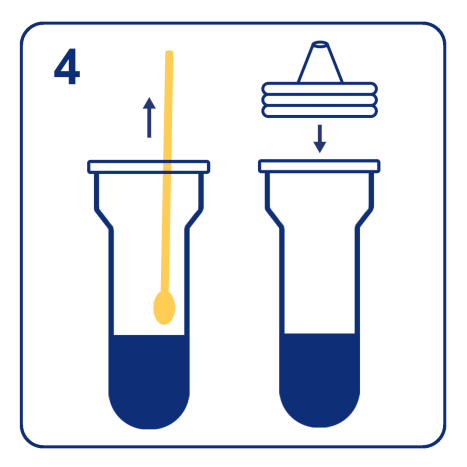 4