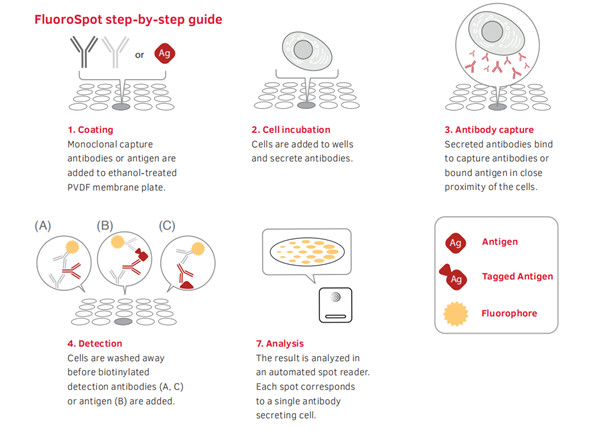 FluoroSpot step-by-step guide

or Ag

1. Coating
Monoclonal capture antibodies or antigen are added to ethanol-treated PVDF membrane plate.

2. Cell incubation
Cells are added to wells and secrete antibodies.

3. Antibody capture
Secreted antibodies bind to capture antibodies or bound antigen in close proximity of the cells.

(A) (B) (C)

4. Detection
Cells are washed away before biotinylated detection antibodies (A, C) or antigen (B) are added.

7. Analysis
The result is analyzed in an automated spot reader. Each spot corresponds to a single antibody secreting cell.

Ag Antigen
Ag Tagged Antigen
Fluorophore