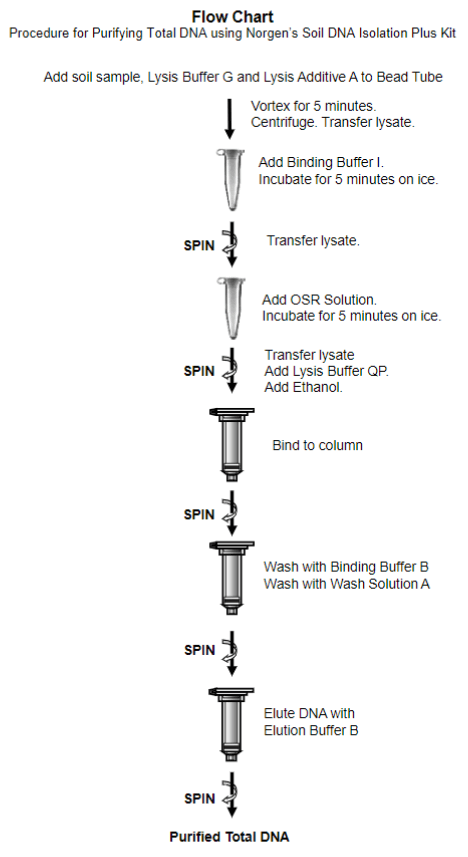 Flow Chart
Procedure for Purifying Total DNA using Norgen's Soil DNA Isolation Plus Kit

Add soil sample, Lysis Buffer G and Lysis Additive A to Bead Tube

Vortex for 5 minutes.
Centrifuge. Transfer lysate.

Add Binding Buffer I.
Incubate for 5 minutes on ice.

SPIN

Transfer lysate.

Add OSR Solution.
Incubate for 5 minutes on ice.

SPIN

Transfer lysate
Add Lysis Buffer QP.
Add Ethanol.

Bind to column

SPIN

Wash with Binding Buffer B
Wash with Wash Solution A

SPIN

Elute DNA with
Elution Buffer B

SPIN

Purified Total DNA