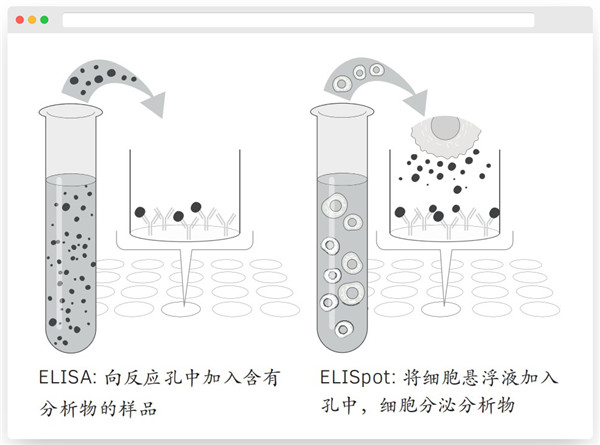 ELISA: 向反应孔中加入含有分析物的样品

ELISpot: 将细胞悬浮液加入孔中，细胞分泌分析物