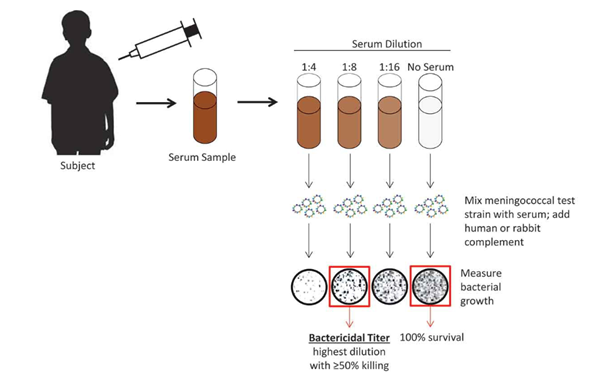 Subject

Serum Sample

Serum Dilution

1:4

1:8

1:16

No Serum

Mix meningococcal test strain with serum; add human or rabbit complement

Measure bacterial growth

Bactericidal Titer
highest dilution with ≥50% killing

100% survival