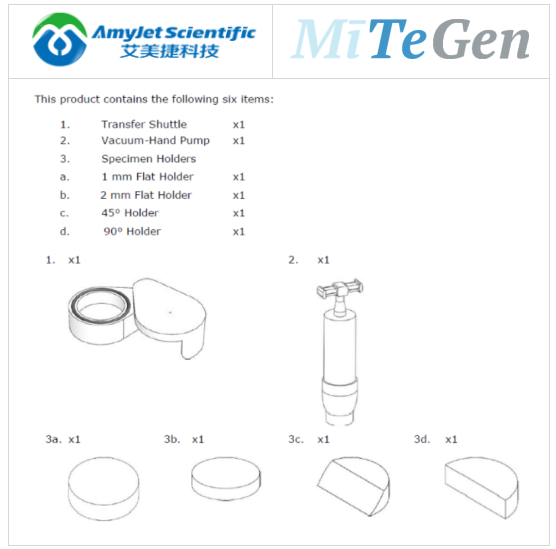 AmyJet Scientific
艾美捷科技

MiTeGen

This product contains the following six items:

1. Transfer Shuttle x1
2. Vacuum-Hand Pump x1
3. Specimen Holders
a. 1 mm Flat Holder x1
b. 2 mm Flat Holder x1
c. 45º Holder x1
d. 90º Holder x1

1. x1

2. x1

3a. x1

3b. x1

3c. x1

3d. x1