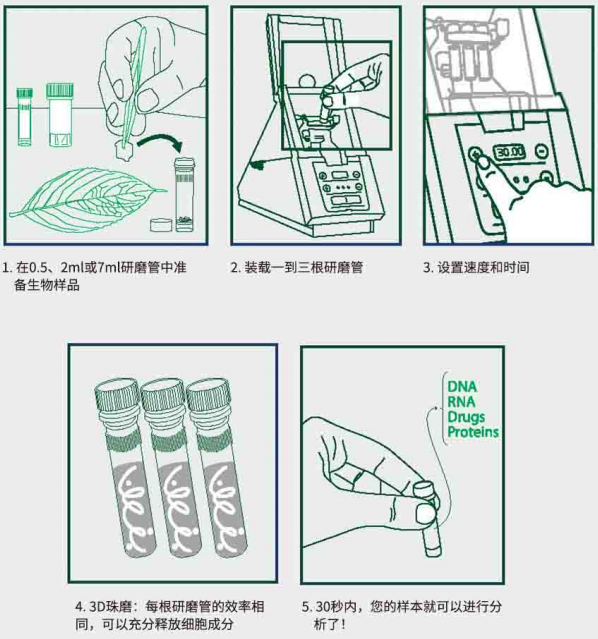 30.00

1. 在0.5、2ml或7ml研磨管中准备生物样品

2. 装载一到三根研磨管

3. 设置速度和时间

DNA
RNA
Drugs
Proteins

4. 3D珠磨：每根研磨管的效率相同，可以充分释放细胞成分

5. 30秒内，您的样本就可以进行分析了！