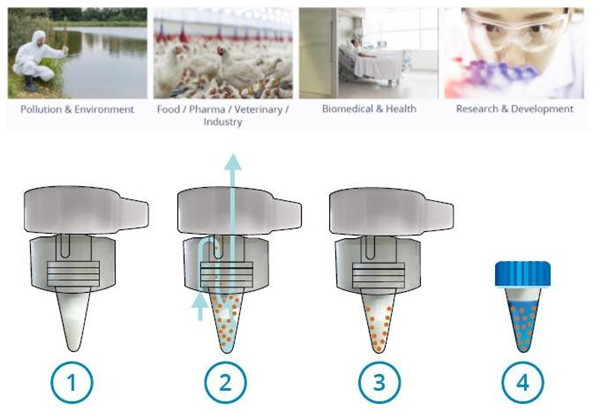 Pollution & Environment

Food / Pharma / Veterinary / Industry

Biomedical & Health

Research & Development

1

2

3

4