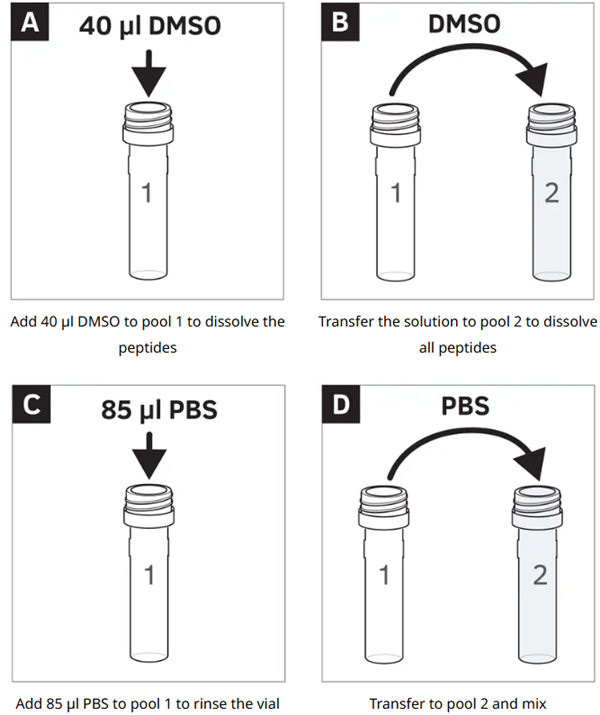 A
40 µl DMSO

1

Add 40 µl DMSO to pool 1 to dissolve the peptides

B
DMSO

1

2

Transfer the solution to pool 2 to dissolve all peptides

C
85 µl PBS

1

Add 85 µl PBS to pool 1 to rinse the vial

D
PBS

1

2

Transfer to pool 2 and mix