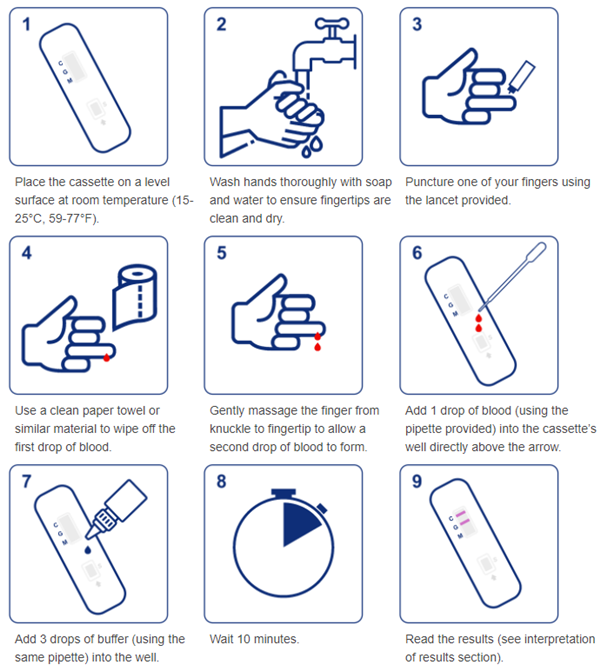 1

C
G
M

Place the cassette on a level surface at room temperature (15-25°C, 59-77°F).

2

Wash hands thoroughly with soap and water to ensure fingertips are clean and dry.

3

Puncture one of your fingers using the lancet provided.

4

Use a clean paper towel or similar material to wipe off the first drop of blood.

5

Gently massage the finger from knuckle to fingertip to allow a second drop of blood to form.

6

C
G
M

Add 1 drop of blood (using the pipette provided) into the cassette's well directly above the arrow.

7

C
G
M

Add 3 drops of buffer (using the same pipette) into the well.

8

Wait 10 minutes.

9

C
G
M

Read the results (see interpretation of results section).