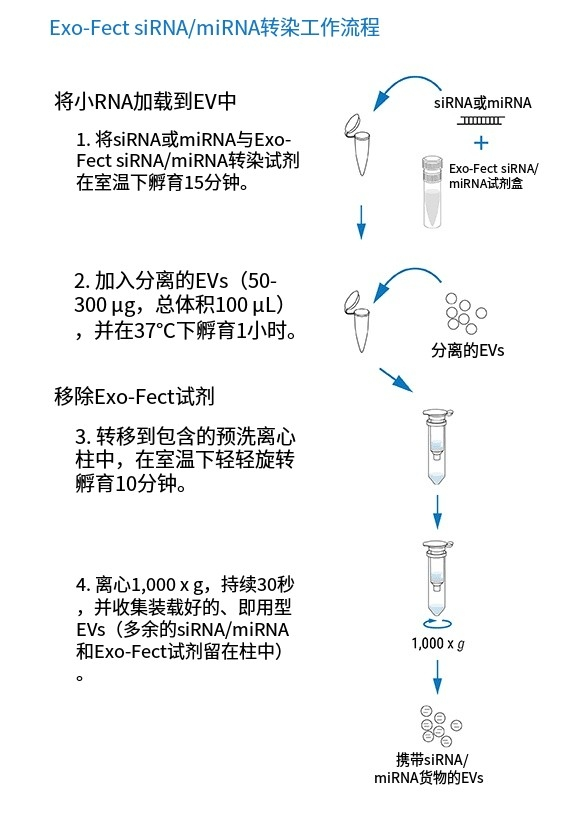 Exo-Fect siRNA/miRNA转染工作流程

将小RNA加载到EV中

1. 将siRNA或miRNA与Exo-Fect siRNA/miRNA转染试剂在室温下孵育15分钟。

siRNA或miRNA

+

Exo-Fect siRNA/miRNA试剂盒

2. 加入分离的EVs（50-300 µg，总体积100 µL），并在37°C下孵育1小时。

分离的EVs

移除Exo-Fect试剂

3. 转移到包含的预洗离心柱中，在室温下轻轻旋转孵育10分钟。

4. 离心1,000 x g，持续30秒，并收集装载好的、即用型EVs（多余的siRNA/miRNA和Exo-Fect试剂留在柱中）。

1,000 x $g$

携带siRNA/miRNA货物的EVs